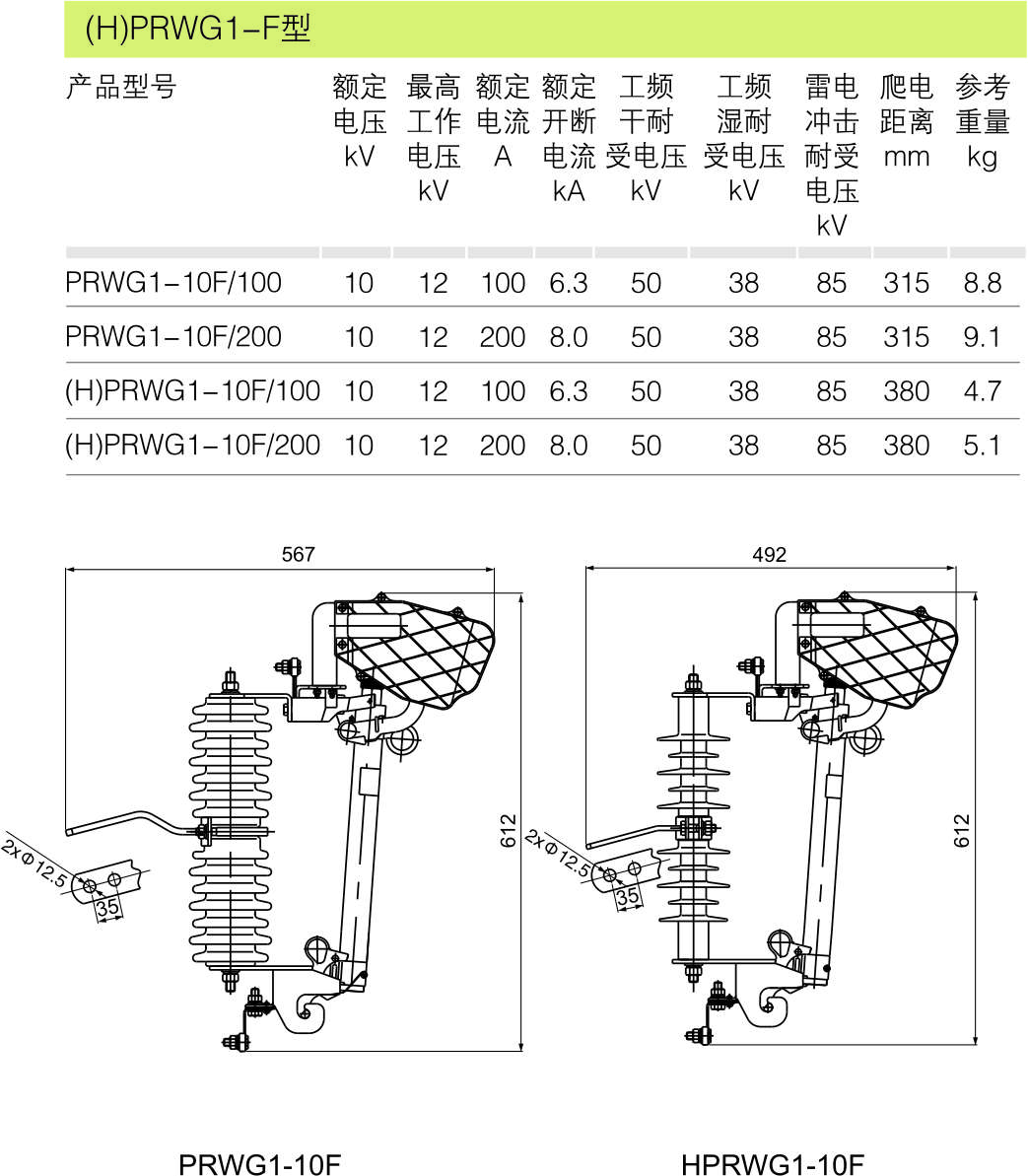 (H)PRWG1–F型

| 产品型号 | 额定电压 kV | 最高工作电压 kV | 额定电流 A | 额定开断电流 kA | 工频干耐受电压 kV | 工频湿耐受电压 kV | 雷电冲击耐受电压 kV | 爬电距离 mm | 参考重量 kg |
|---|---|---|---|---|---|---|---|---|---|
| PRWG1–10F/100 | 10 | 12 | 100 | 6.3 | 50 | 38 | 85 | 315 | 8.8 |
| PRWG1–10F/200 | 10 | 12 | 200 | 8.0 | 50 | 38 | 85 | 315 | 9.1 |
| (H)PRWG1–10F/100 | 10 | 12 | 100 | 6.3 | 50 | 38 | 85 | 380 | 4.7 |
| (H)PRWG1–10F/200 | 10 | 12 | 200 | 8.0 | 50 | 38 | 85 | 380 | 5.1 |

567
612
2xΦ12.5
35
PRWG1-10F

492
612
2xΦ12.5
35
HPRWG1-10F